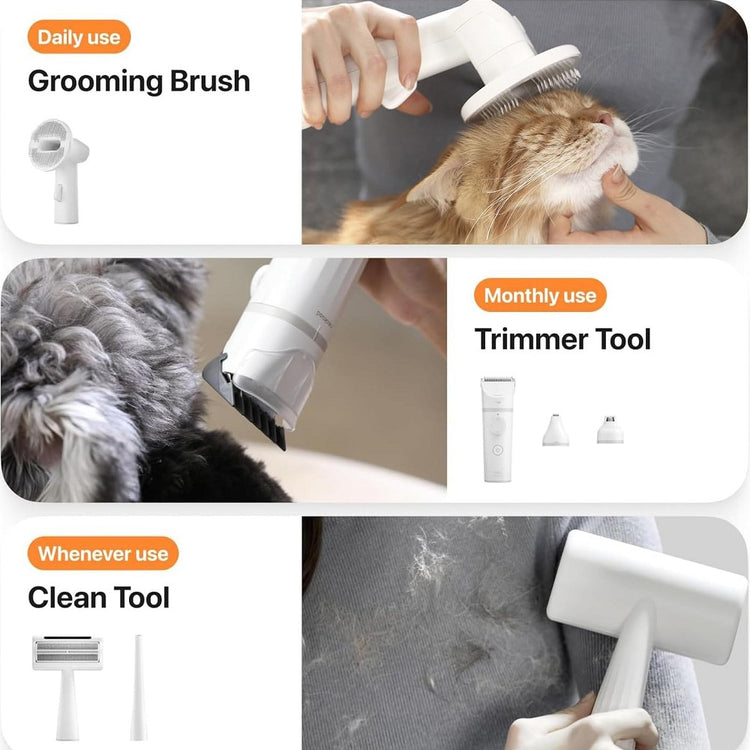 Daily use
Grooming Brush

Monthly use
Trimmer Tool

Whenever use
Clean Tool