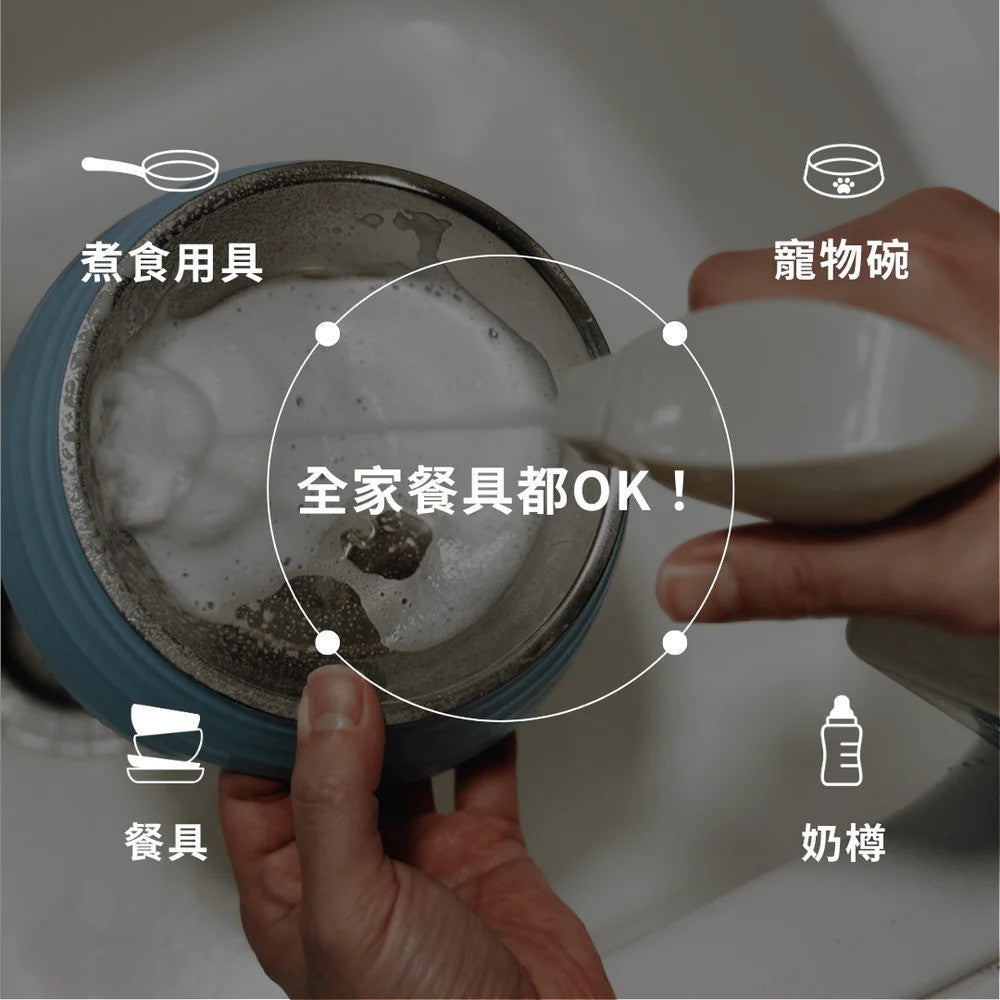 煮食用具

寵物碗

全家餐具都OK！

餐具

奶樽