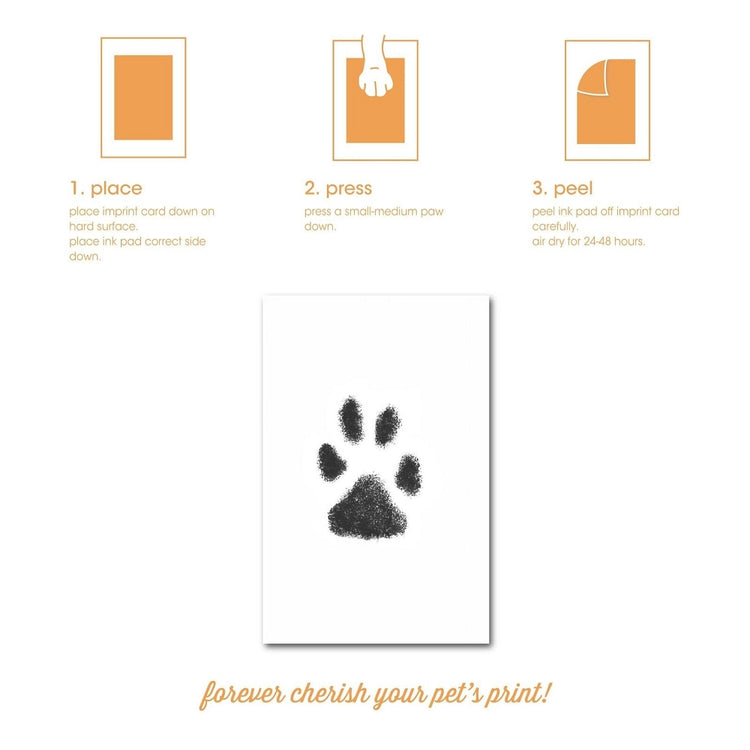 1. place
place imprint card down on hard surface.
place ink pad correct side down.

2. press
press a small-medium paw down.

3. peel
peel ink pad off imprint card carefully.
air dry for 24-48 hours.

forever cherish your pet's print!