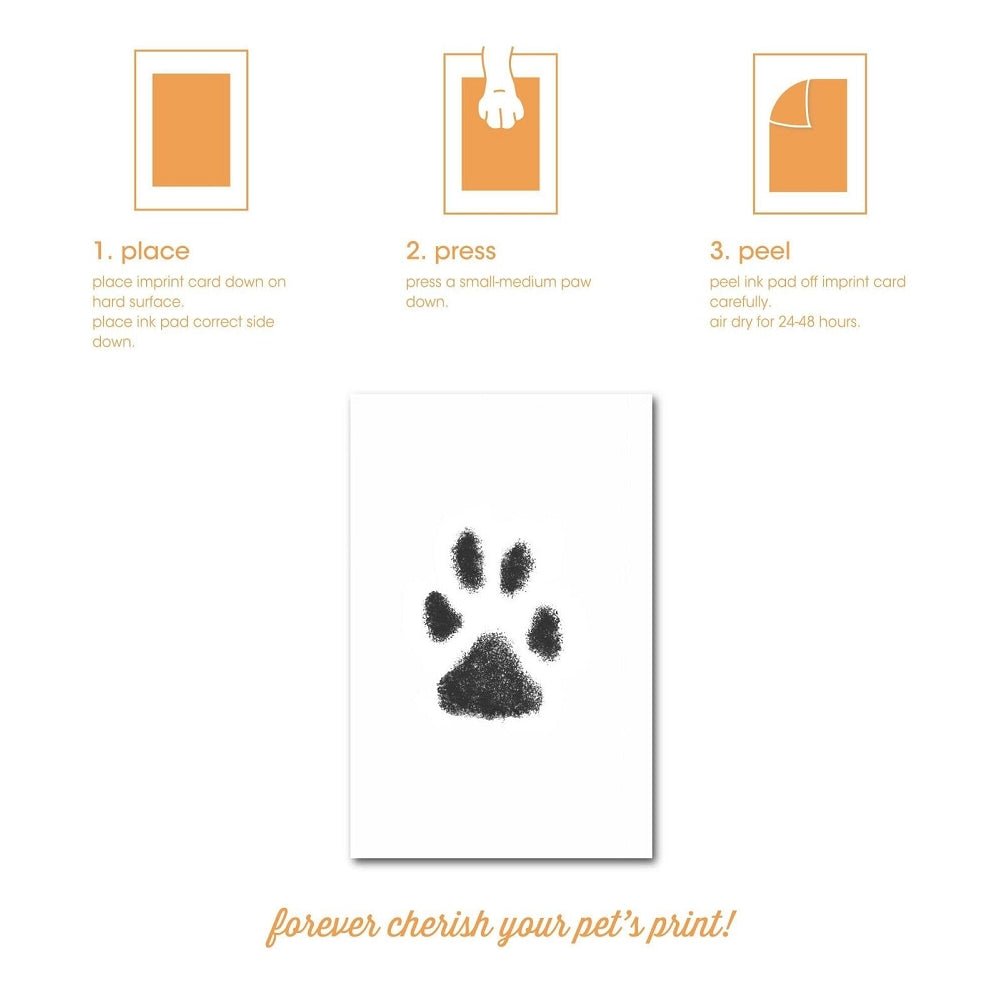 1. place

place imprint card down on hard surface.
place ink pad correct side down.

2. press

press a small-medium paw down.

3. peel

peel ink pad off imprint card carefully.
air dry for 24-48 hours.

forever cherish your pet's print!