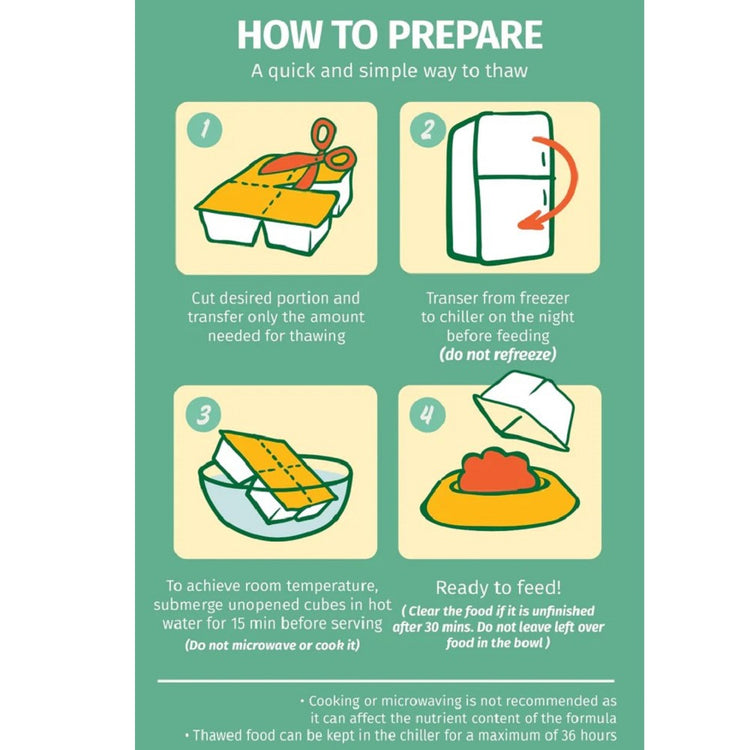 HOW TO PREPARE

A quick and simple way to thaw

1

Cut desired portion and transfer only the amount needed for thawing

2

Transer from freezer to chiller on the night before feeding (do not refreeze)

3

To achieve room temperature, submerge unopened cubes in hot water for 15 min before serving (Do not microwave or cook it)

4

Ready to feed! ( Clear the food if it is unfinished after 30 mins. Do not leave left over food in the bowl )

• Cooking or microwaving is not recommended as it can affect the nutrient content of the formula
• Thawed food can be kept in the chiller for a maximum of 36 hours