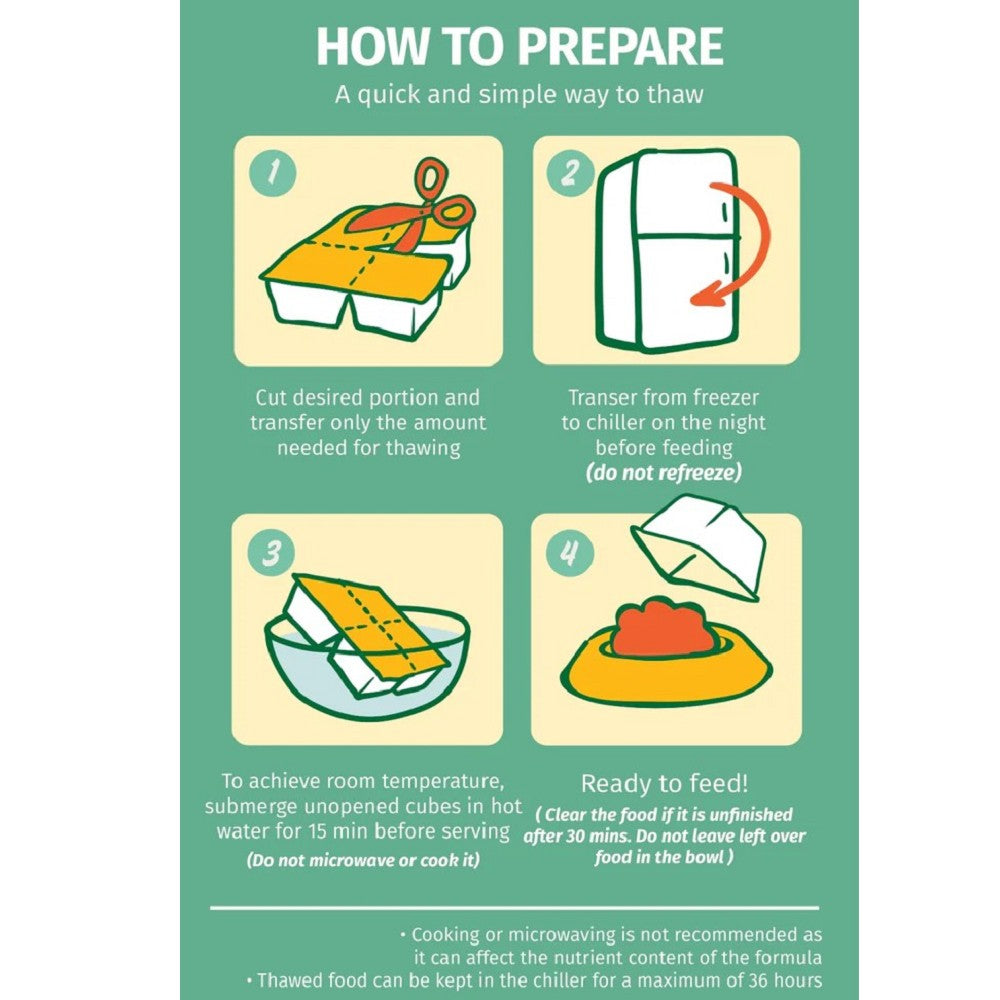 HOW TO PREPARE

A quick and simple way to thaw

1

Cut desired portion and transfer only the amount needed for thawing

2

Transer from freezer to chiller on the night before feeding (do not refreeze)

3

To achieve room temperature, submerge unopened cubes in hot water for 15 min before serving (Do not microwave or cook it)

4

Ready to feed! ( Clear the food if it is unfinished after 30 mins. Do not leave left over food in the bowl )

• Cooking or microwaving is not recommended as it can affect the nutrient content of the formula
• Thawed food can be kept in the chiller for a maximum of 36 hours